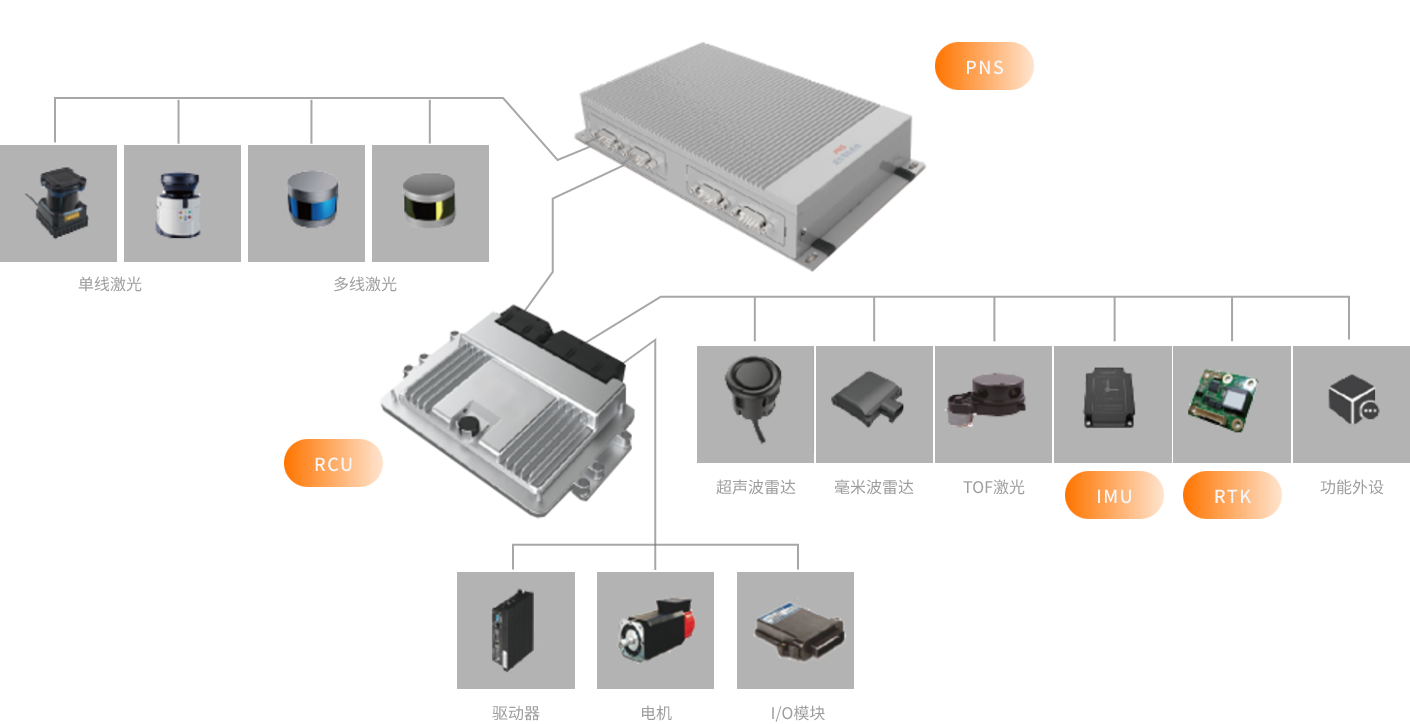 PNS

单线激光

多线激光

RCU

超声波雷达

毫米波雷达

TOF激光

IMU

RTK

功能外设

驱动器

电机

I/O模块